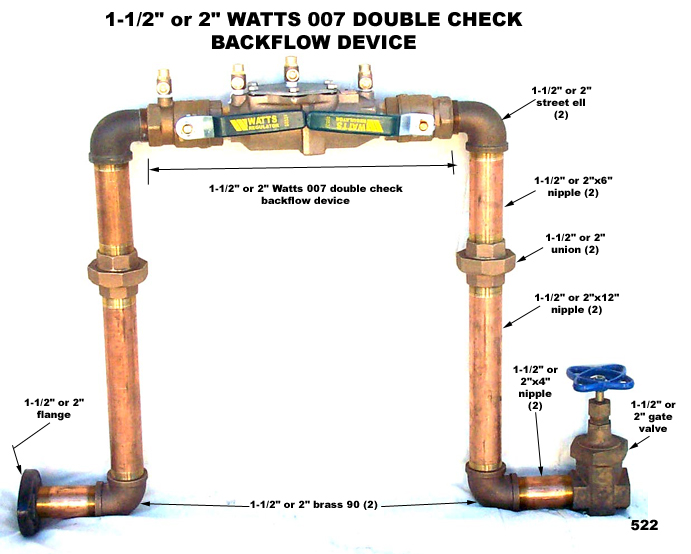 1-1/2" or 2" WATTS 007 DOUBLE CHECK BACKFLOW DEVICE

WATTS REGULATOR

WATTS REGULATOR

1-1/2" or 2" street ell (2)

1-1/2" or 2" Watts 007 double check backflow device

1-1/2" or 2"x6" nipple (2)

1-1/2" or 2" union (2)

1-1/2" or 2"x12" nipple (2)

1-1/2" or 2"x4" nipple (2)

1-1/2" or 2" flange

1-1/2" or 2" gate valve

1-1/2" or 2" brass 90 (2)

522