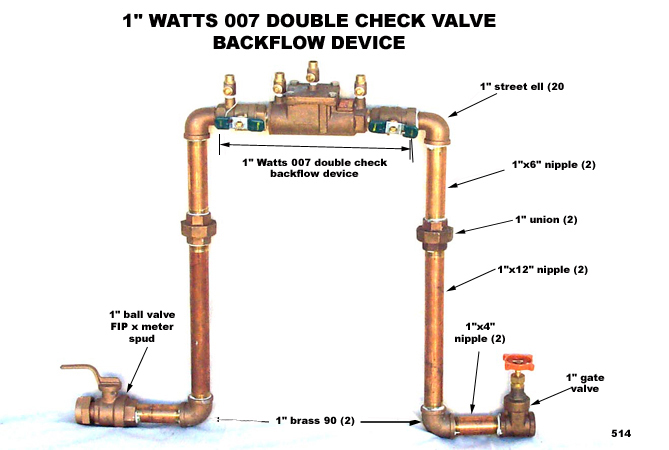 1" WATTS 007 DOUBLE CHECK VALVE BACKFLOW DEVICE

1" street ell (20

1" Watts 007 double check backflow device

1"x6" nipple (2)

1" union (2)

1"x12" nipple (2)

1" ball valve FIP x meter spud

1"x4" nipple (2)

1" gate valve

1" brass 90 (2)

514